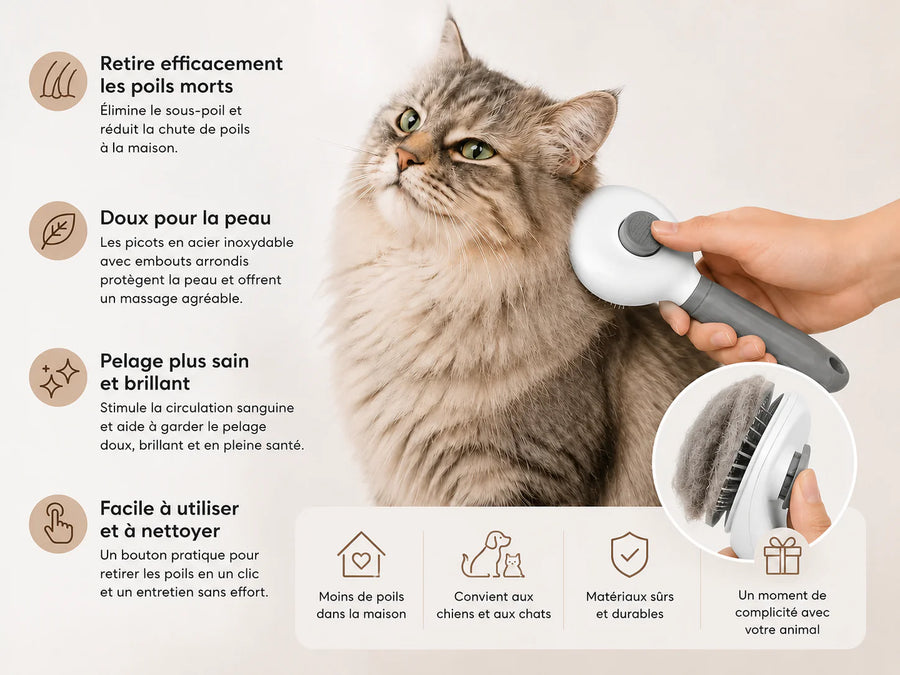 Retire efficacement les poils morts
Élimine le sous-poil et réduit la chute de poils à la maison.

Doux pour la peau
Les picots en acier inoxydable avec embouts arrondis protègent la peau et offrent un massage agréable.

Pelage plus sain et brillant
Stimule la circulation sanguine et aide à garder le pelage doux, brillant et en pleine santé.

Facile à utiliser et à nettoyer
Un bouton pratique pour retirer les poils en un clic et un entretien sans effort.

Moins de poils dans la maison

Convient aux chiens et aux chats

Matériaux sûrs et durables

Un moment de complicité avec votre animal